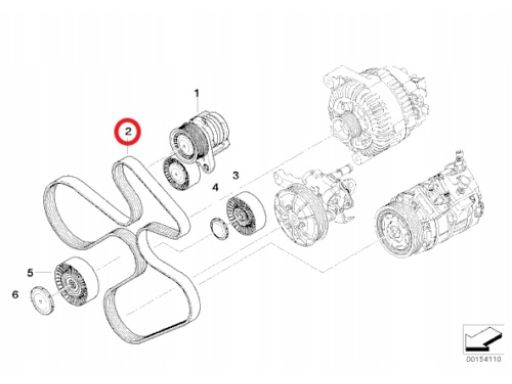 1
2
3
4
5
6
00154110