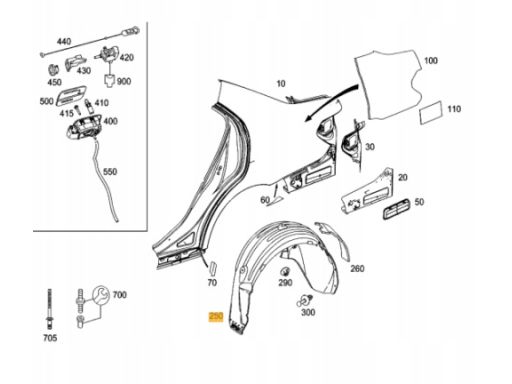 440
420
430
450
900
500
410
415
400
550
10
100
110
30
20
60
50
70
260
290
300
250
700
705