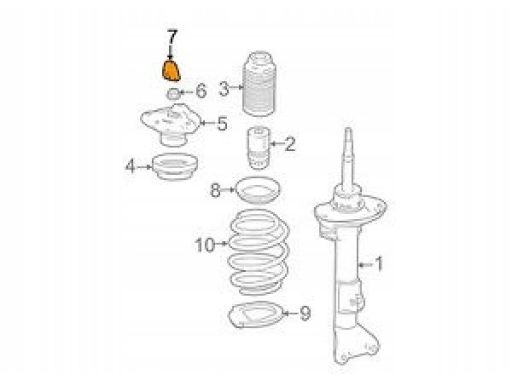 7
6
3
5
2
4
8
10
1
9