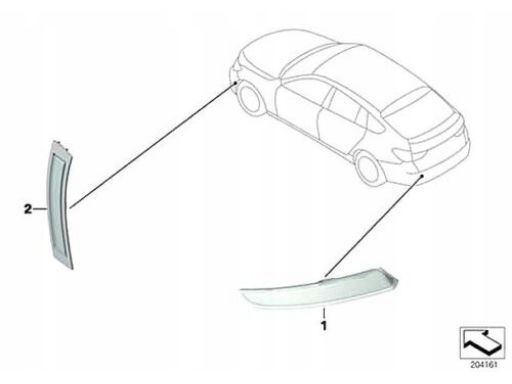 2

1

204161