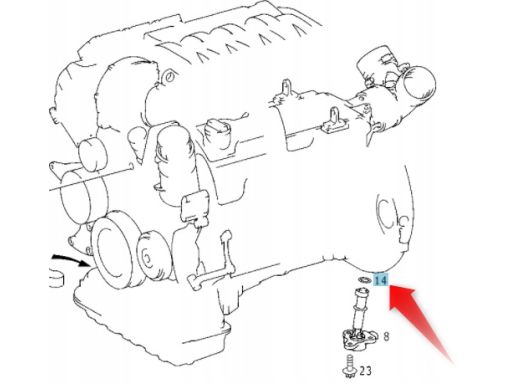 14
8
23