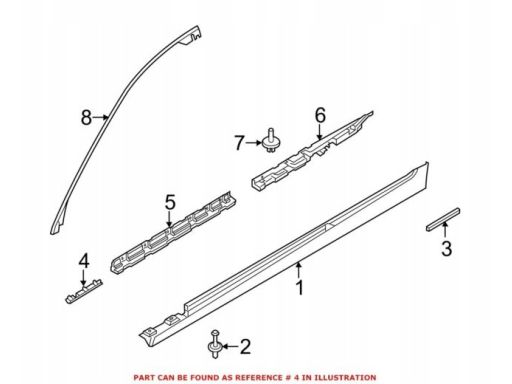 8
7
6
5
4
3
1
2
PART CAN BE FOUND AS REFERENCE # 4 IN ILLUSTRATION