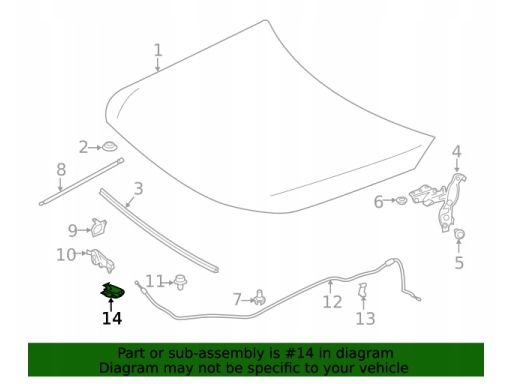 1
2
8
3
4
6
9
10
5
11
7
12
13
14

Part or sub-assembly is #14 in diagram
Diagram may not be specific to your vehicle