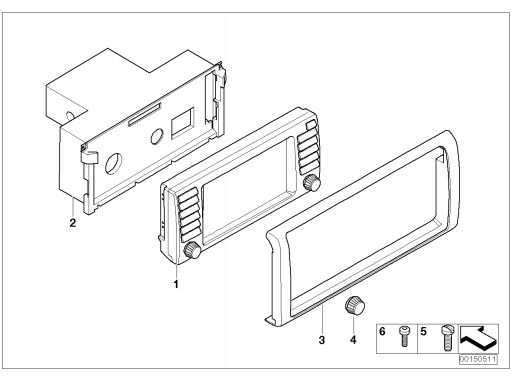 2
1
3
4
6
5
00150511