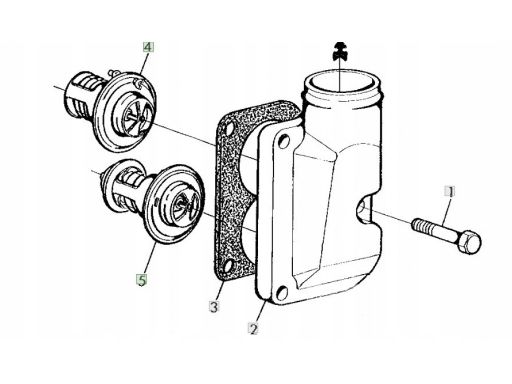 4
1
5
3
2