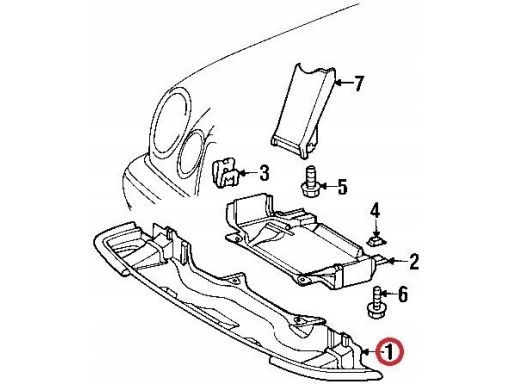 7
3
5
4
2
6
1