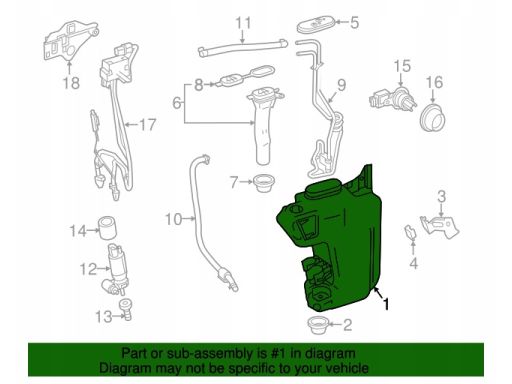 11
5
18
15
16
8
9
6
17
7
3
10
14
4
12
1
13
2

Part or sub-assembly is #1 in diagram
Diagram may not be specific to your vehicle