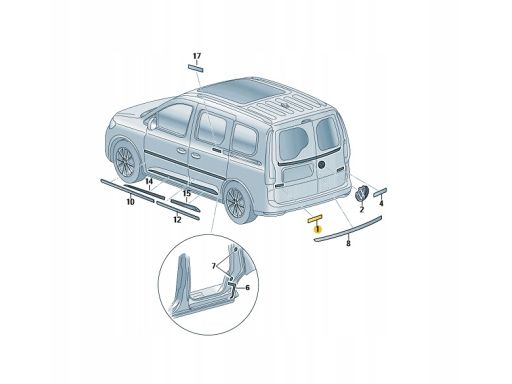 17
14
15
10
12
2
4
1
8
7
6