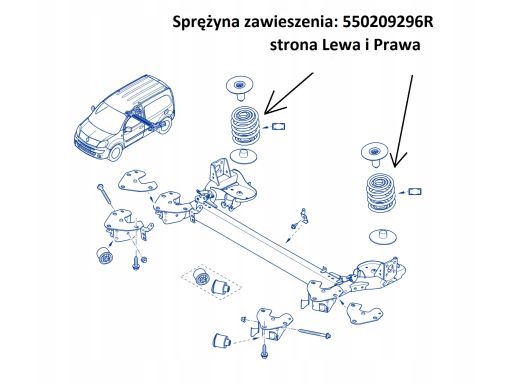 Sprężyna zawieszenia: 550209296R
strona Lewa i Prawa