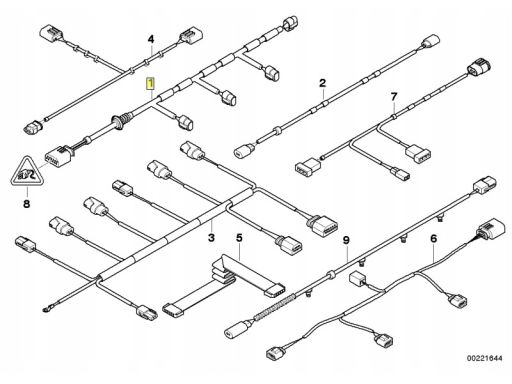 4
1
2
7
8
3
5
9
6
00221644