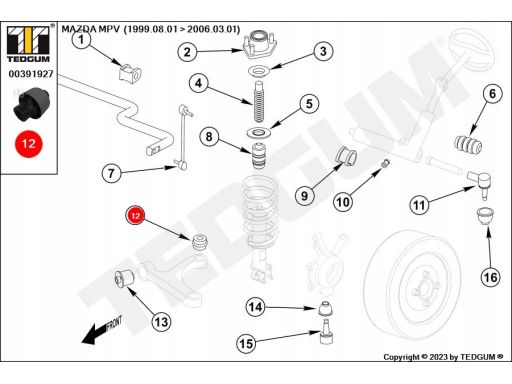 TEDGUM®
00391927
12

MAZDA MPV (1999.08.01 > 2006.03.01)

1
2
3
4
5
6
7
8
9
10
11
12
13
14
15
16

FRONT

TEDGUM®

Copyright © 2023 by TEDGUM ®