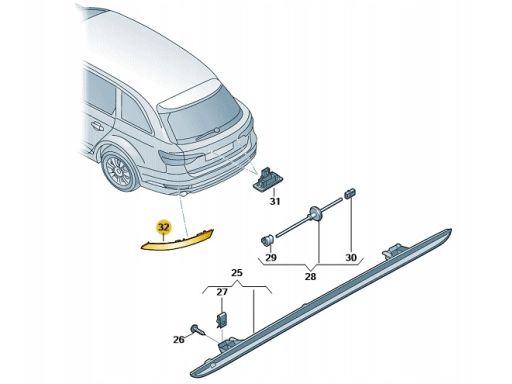 31
32
29
30
28
25
27
26