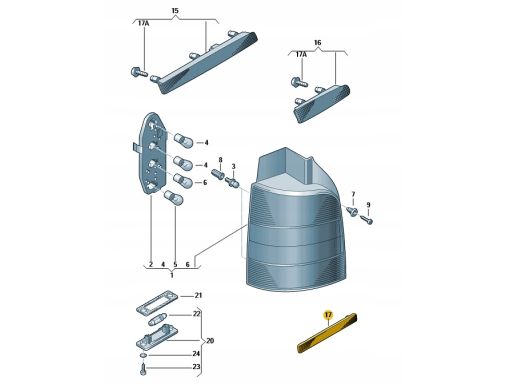 15
17A
16
17A
4
4
6
8
3
7
9
2
4
5
6
1
21
22
20
24
23
17