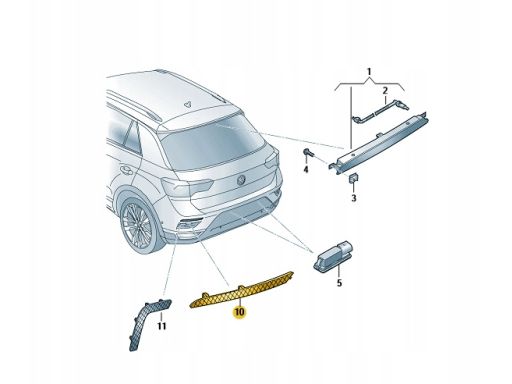 1
2
4
3
5
10
11