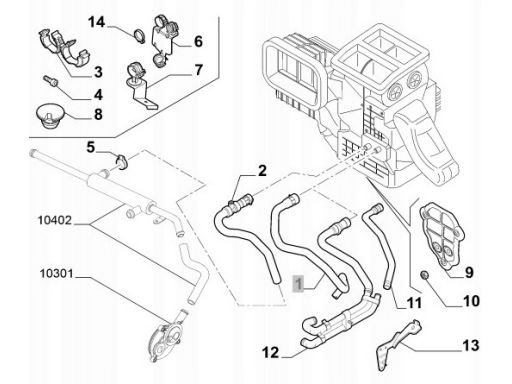 14
6
3
7
4
8
5
2
10402
10301
1
9
10
11
12
13