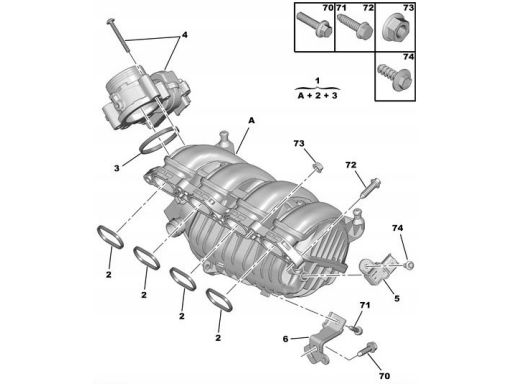 70
71
72
73
74
1
A + 2 + 3
4
A
3
73
72
74
2
2
2
2
5
71
6
70