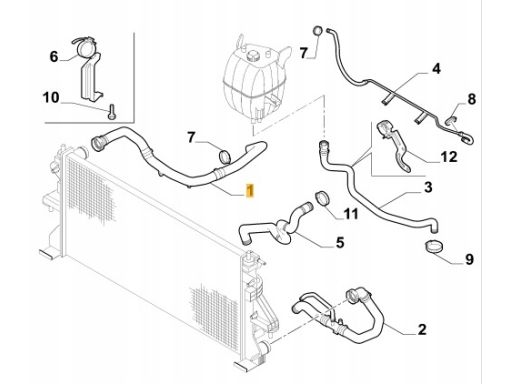 6
10
7
7
4
8
12
1
3
11
5
9
2