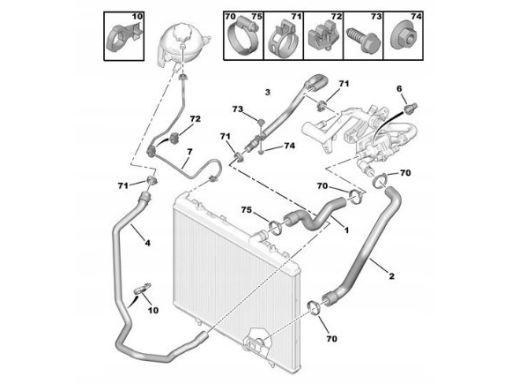 10
70 75
71
72
73
74
3
71
6
73
72
71
74
7
71
70
70
75
1
4
2
10
70