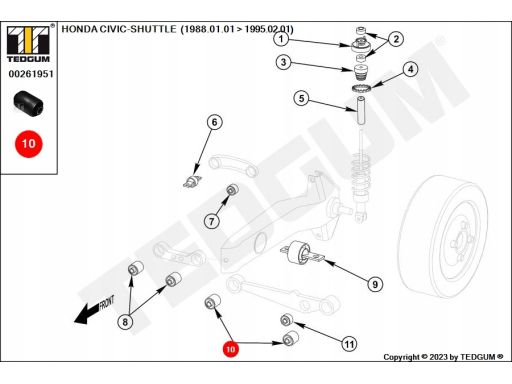 TEDGUM®
00261951
10
HONDA CIVIC-SHUTTLE (1988.01.01 > 1995.02.01)
1
2
3
4
5
6
7
8
9
10
11
FRONT
TEDGUM®
Copyright © 2023 by TEDGUM ®