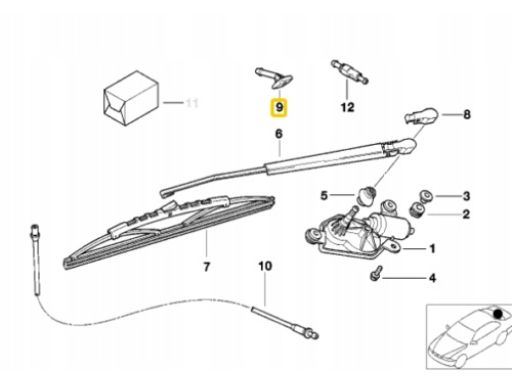 11
9
12
8
6
5
3
2
1
4
7
10