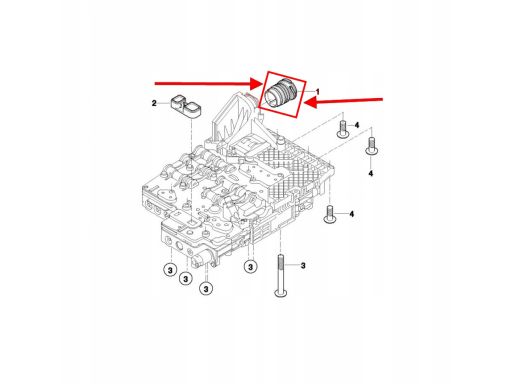 1
2
4
4
4
3
3
3
3
3