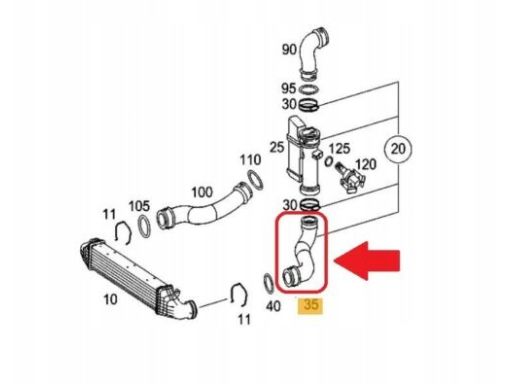 90
95
30
25
125
120
20
110
100
30
11
105
10
11
40
35