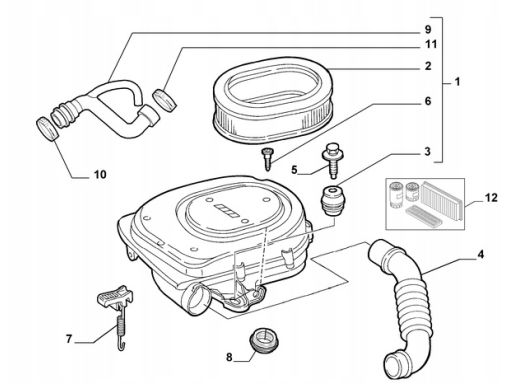 9
11
2
1
6
3
5
10
12
4
7
8