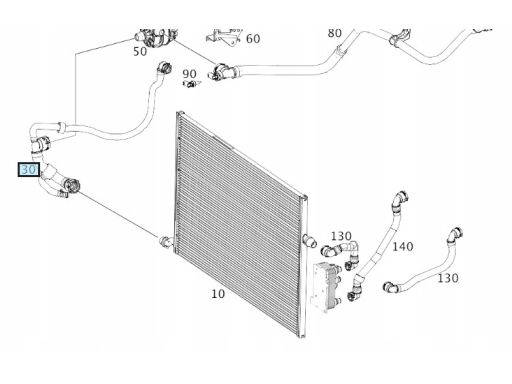 50
60
80
90
30
130
140
130
10