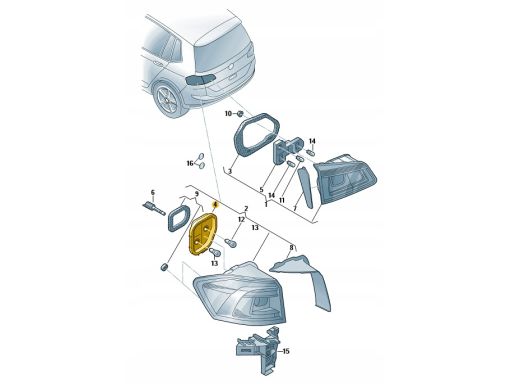 10
14
16
3
5
14
11
1
7
6
9
4
2
12
13
13
8
15