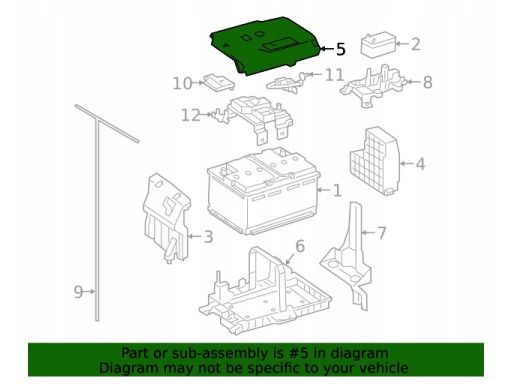 5
2
10
11
8
12
4
1
3
7
6
9

Part or sub-assembly is #5 in diagram
Diagram may not be specific to your vehicle