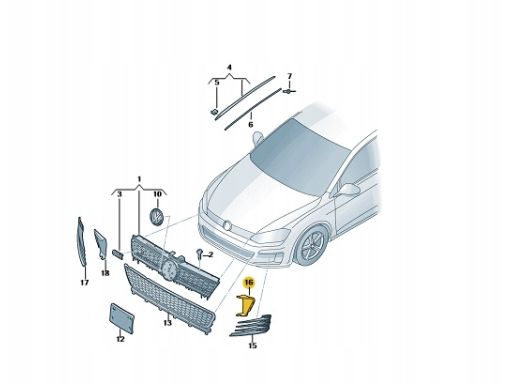 4
5
7
6
1
3
10
2
17
18
16
13
12
15