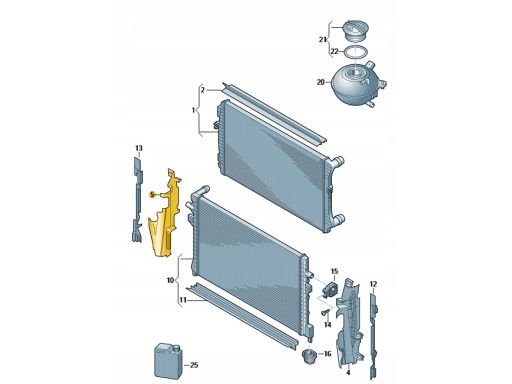 21
22
20
2
1
13
5
10
11
15
12
14
16
25
4