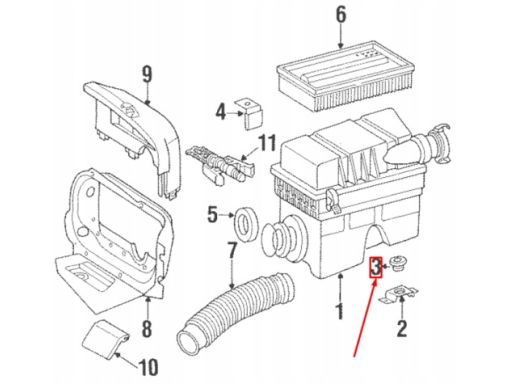 6
9
4
11
5
7
3
1
2
8
10