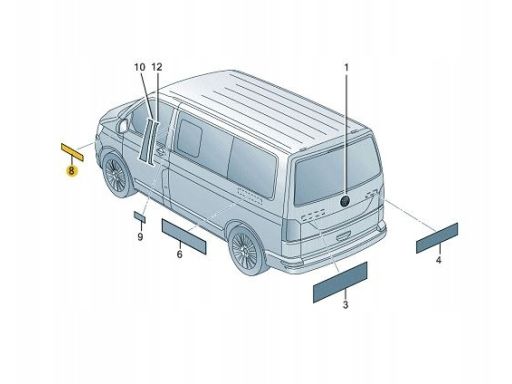 10
12
1
8
9
6
3
4