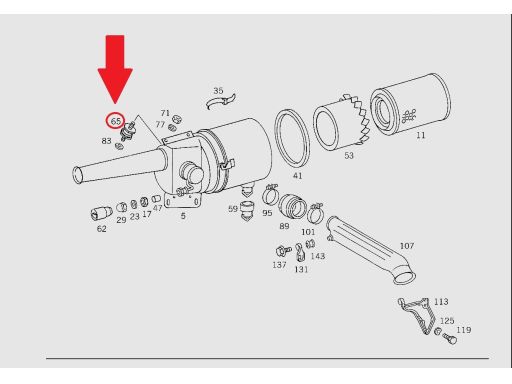 35
65
71
77
83
11
53
41
62
29
23
17
47
5
59
95
89
101
107
137
131
143
113
125
119