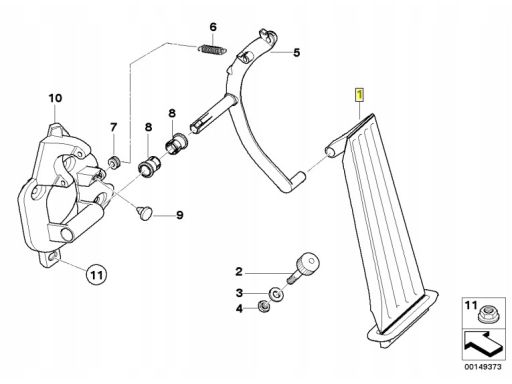 6
5
10
1
7
8
8
9
11
2
3
4
11
00149373