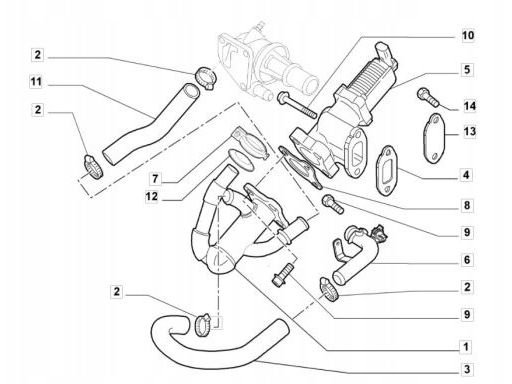 2
11
2
7
12
2
10
5
14
13
4
8
9
6
2
9
1
3